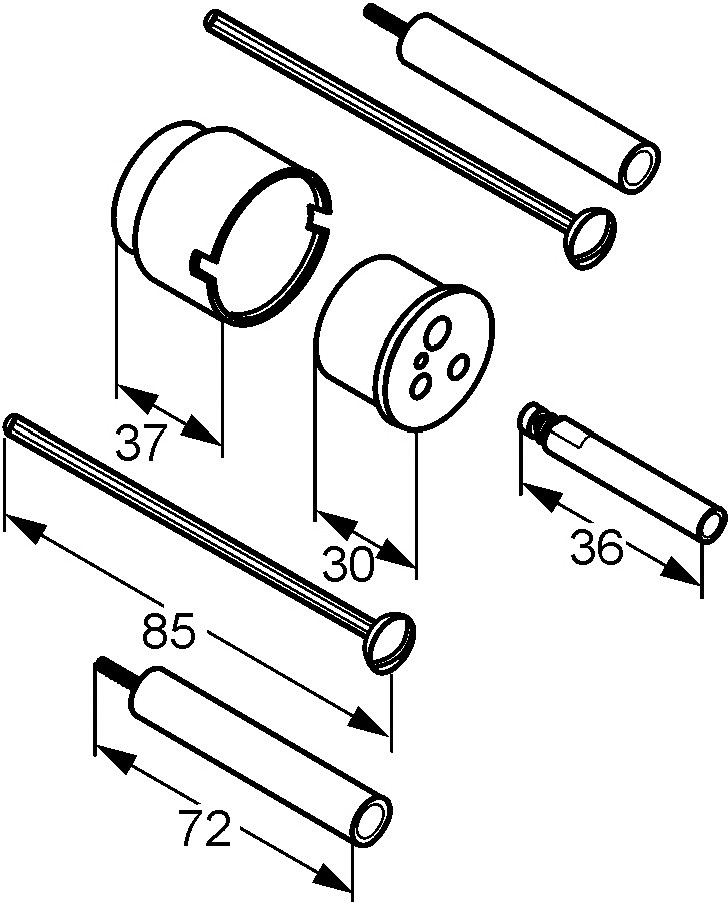 37

30

36

85

72