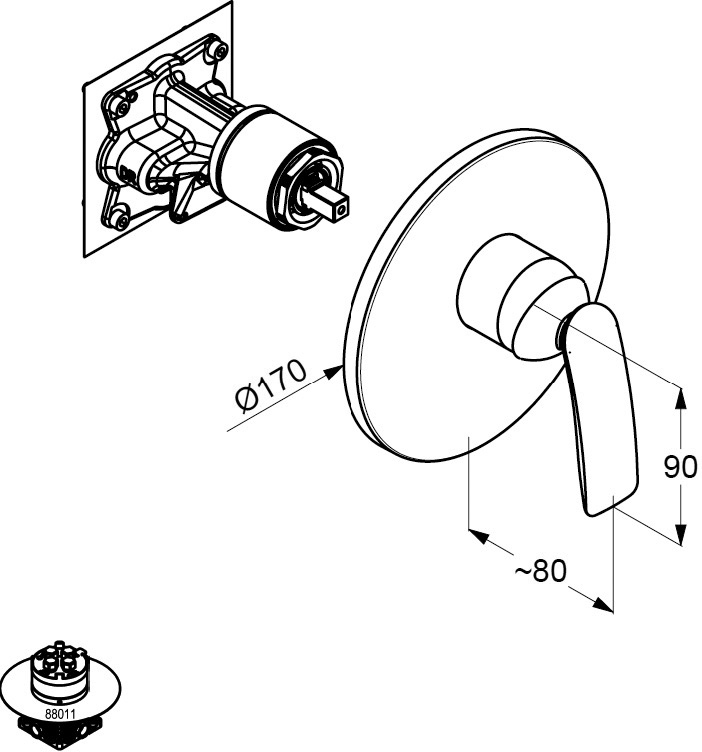 Ø170

90

~80

88011