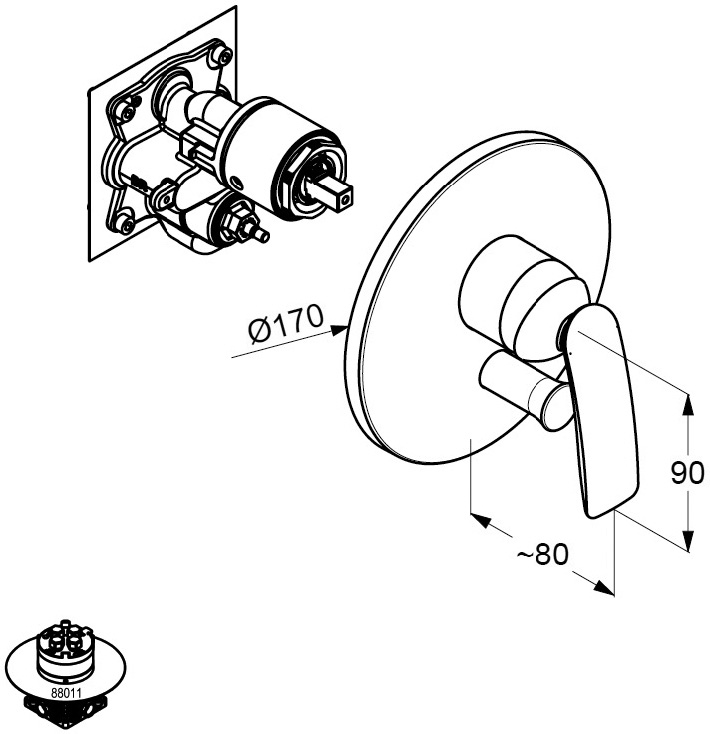 Ø170
90
~80
88011